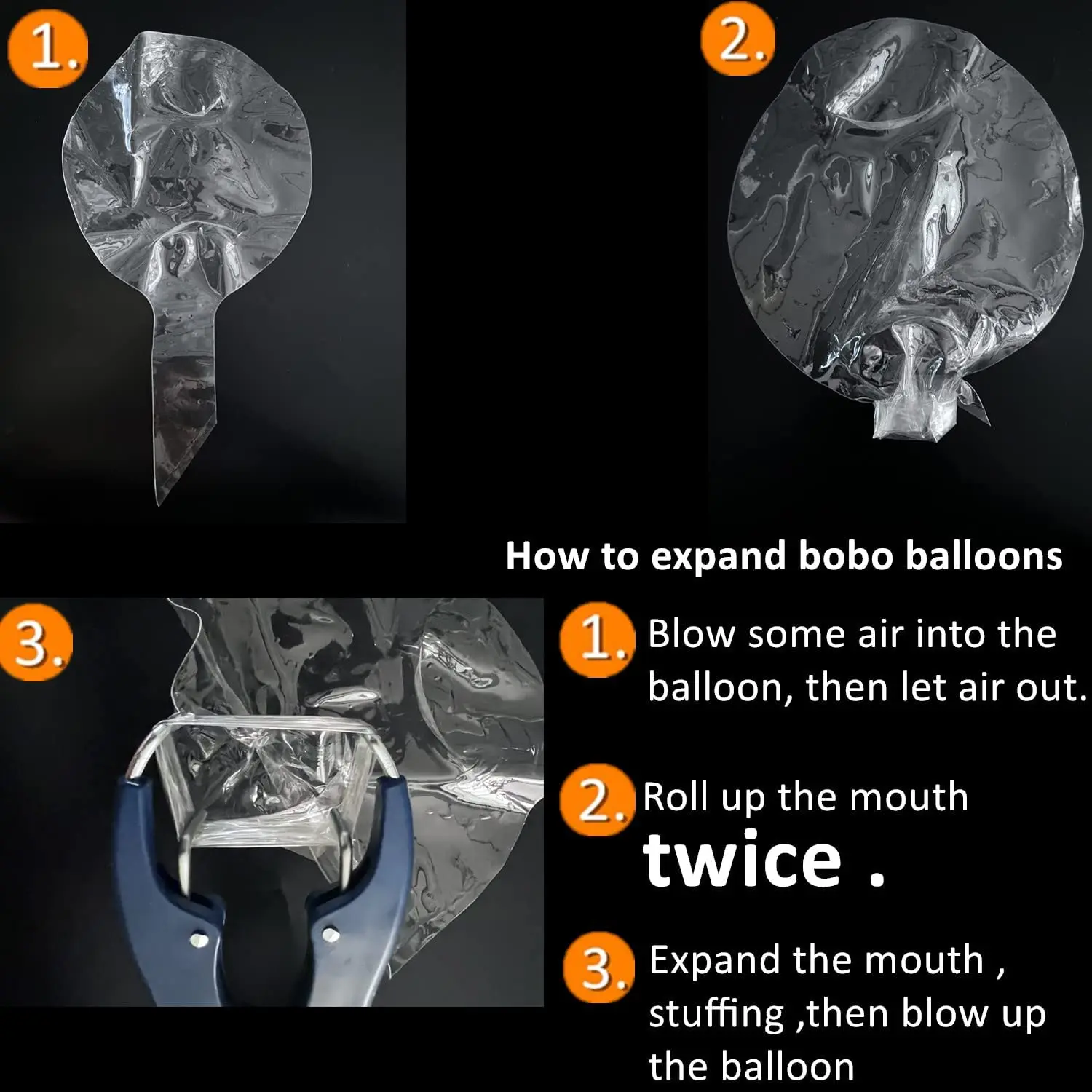 1.

2.

How to expand bobo balloons

3.

1. Blow some air into the balloon, then let air out.

2. Roll up the mouth twice .

3. Expand the mouth , stuffing ,then blow up the balloon