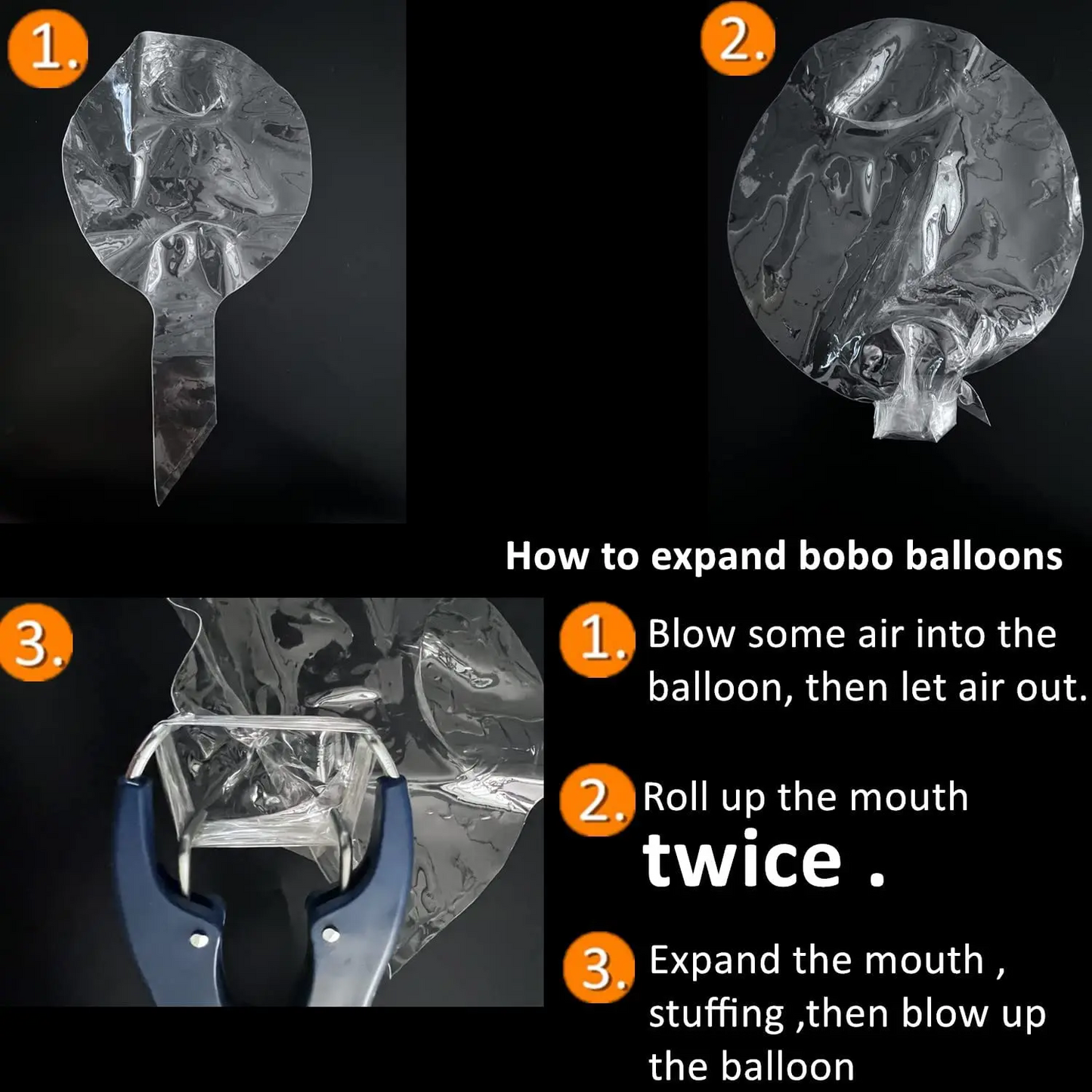 1.

2.

How to expand bobo balloons

3.

1. Blow some air into the balloon, then let air out.

2. Roll up the mouth twice .

3. Expand the mouth , stuffing ,then blow up the balloon